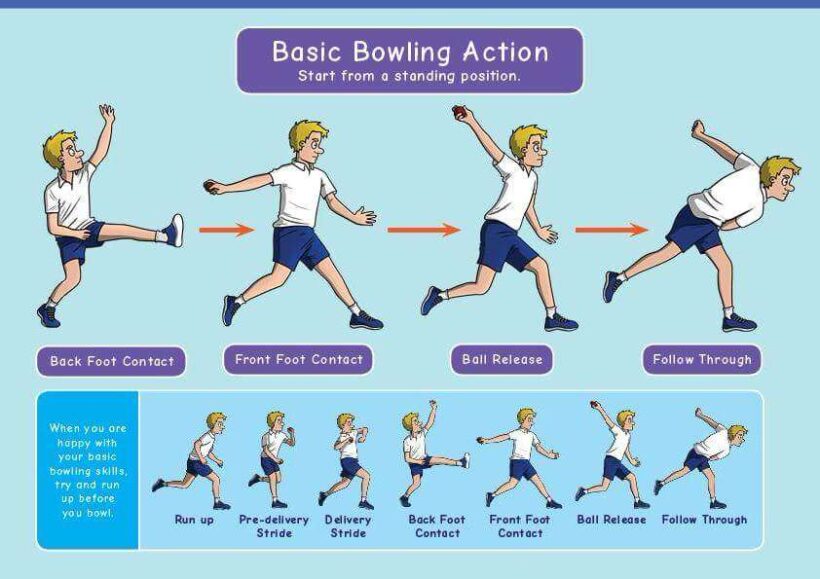 Basic Bowling Action
Start from a standing position.

Back Foot Contact

Front Foot Contact

Ball Release

Follow Through

When you are happy with your basic bowling skills, try and run up before you bowl.

Run up

Pre-delivery Stride

Delivery Stride

Back Foot Contact

Front Foot Contact

Ball Release

Follow Through