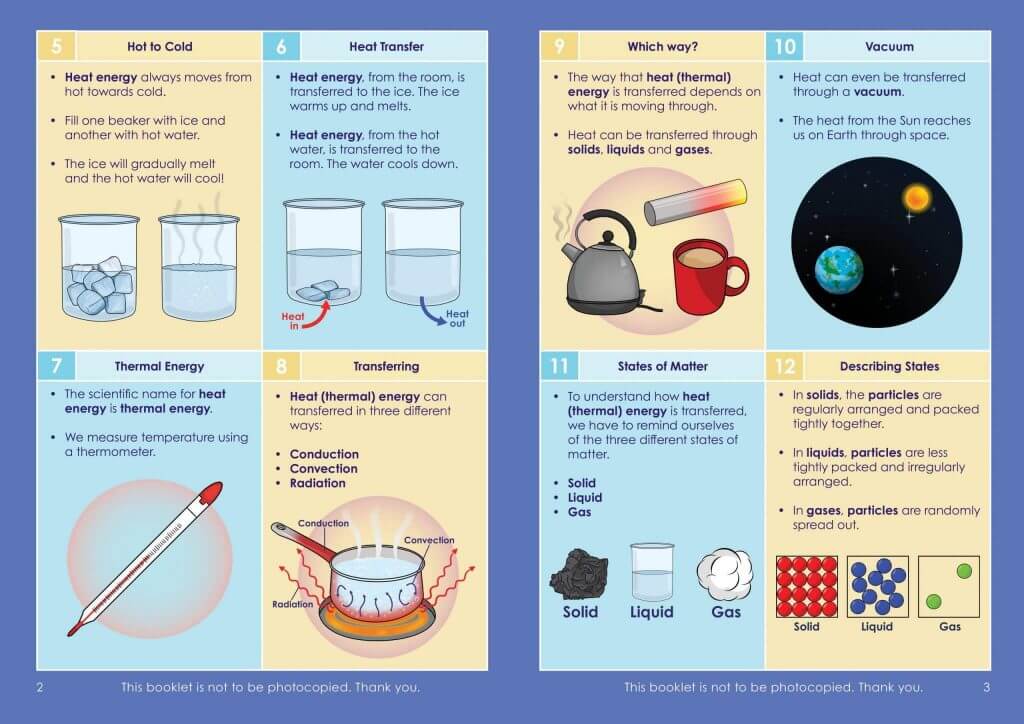 5 Hot to Cold

• Heat energy always moves from hot towards cold.

• Fill one beaker with ice and another with hot water.

• The ice will gradually melt and the hot water will cool!

6 Heat Transfer

• Heat energy, from the room, is transferred to the ice. The ice warms up and melts.

• Heat energy, from the hot water, is transferred to the room. The water cools down.

Heat in

Heat out

7 Thermal Energy

• The scientific name for heat energy is thermal energy.

• We measure temperature using a thermometer.

8 Transferring

• Heat (thermal) energy can transferred in three different ways:

• Conduction
• Convection
• Radiation

Conduction

Convection

Radiation

2 This booklet is not to be photocopied. Thank you.

9 Which way?

• The way that heat (thermal) energy is transferred depends on what it is moving through.

• Heat can be transferred through solids, liquids and gases.

10 Vacuum

• Heat can even be transferred through a vacuum.

• The heat from the Sun reaches us on Earth through space.

11 States of Matter

• To understand how heat (thermal) energy is transferred, we have to remind ourselves of the three different states of matter.

• Solid
• Liquid
• Gas

Solid Liquid Gas

12 Describing States

• In solids, the particles are regularly arranged and packed tightly together.

• In liquids, particles are less tightly packed and irregularly arranged.

• In gases, particles are randomly spread out.

Solid Liquid Gas

This booklet is not to be photocopied. Thank you. 3